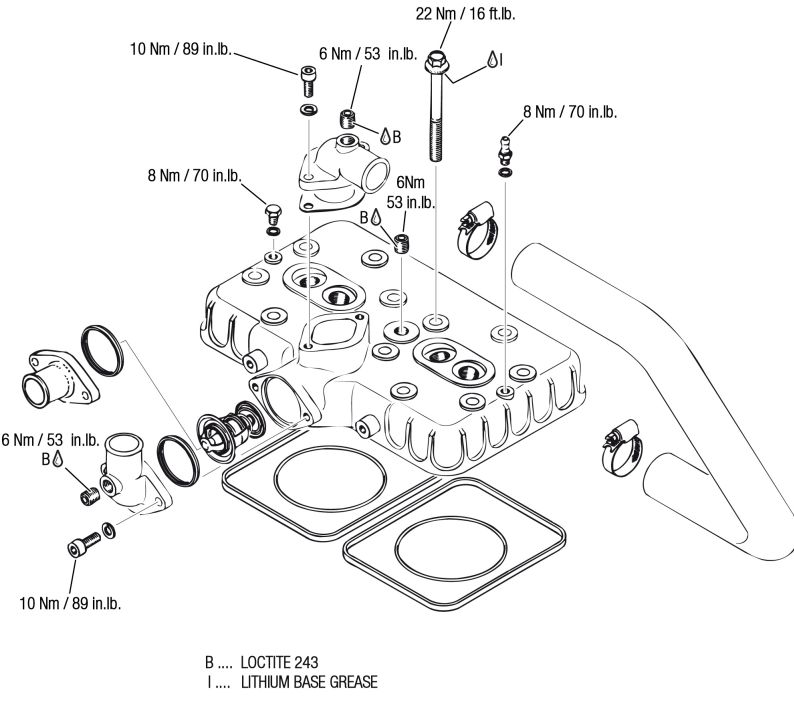 22 Nm / 16 ft.lb.

10 Nm / 89 in.lb.

6 Nm / 53 in.lb.

I

B

8 Nm / 70 in.lb.

8 Nm / 70 in.lb.

6Nm
53 in.lb.

B

6 Nm / 53 in.lb.
B

10 Nm / 89 in.lb.

B .... LOCTITE 243
I .... LITHIUM BASE GREASE